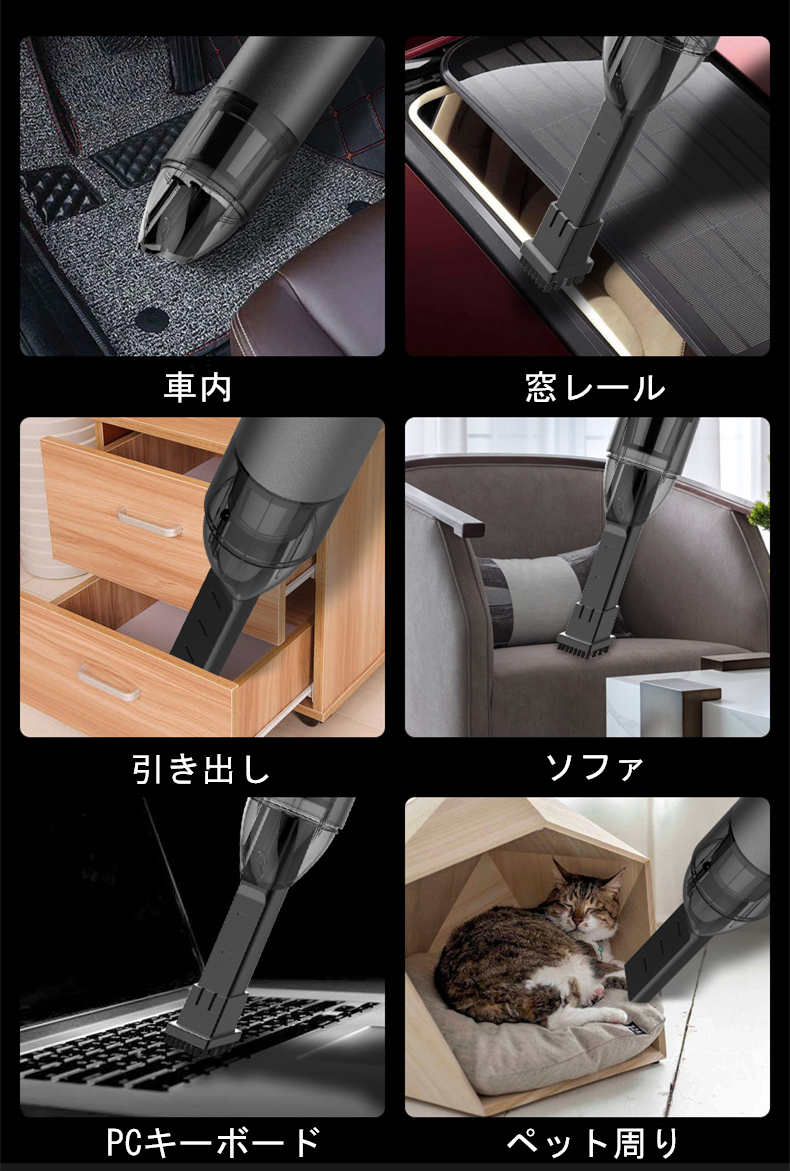 車内

窓レール

引き出し

ソファ

PCキーボード

ペット周り